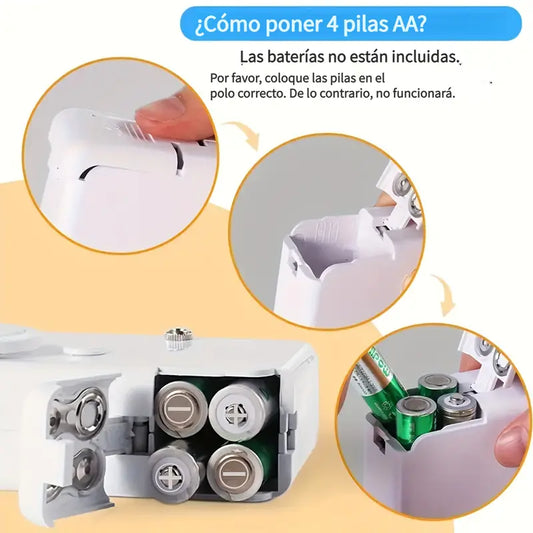 ¿Cómo poner 4 pilas AA?

Las baterías no están incluidas.

Por favor, coloque las pilas en el polo correcto. De lo contrario, no funcionará.