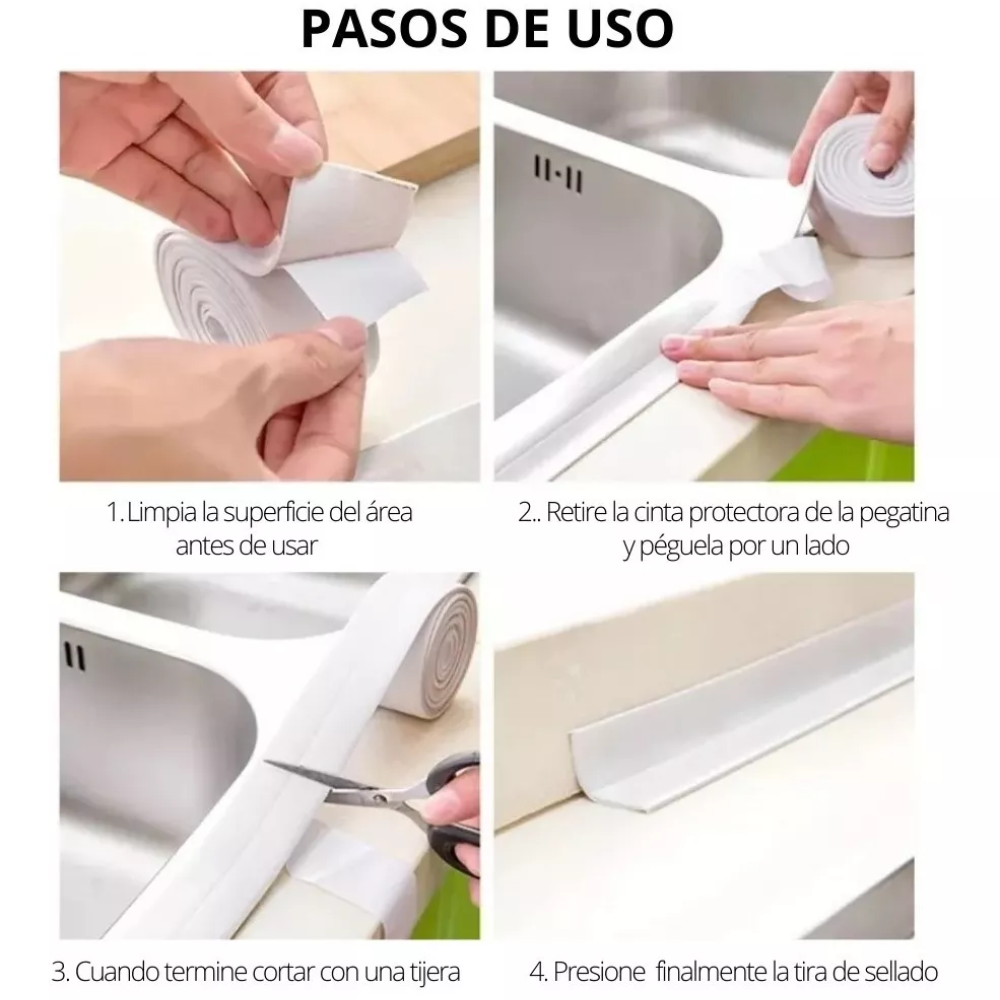 PASOS DE USO

1. Limpia la superficie del área antes de usar

2.. Retire la cinta protectora de la pegatina y péguela por un lado

3. Cuando termine cortar con una tijera

4. Presione finalmente la tira de sellado