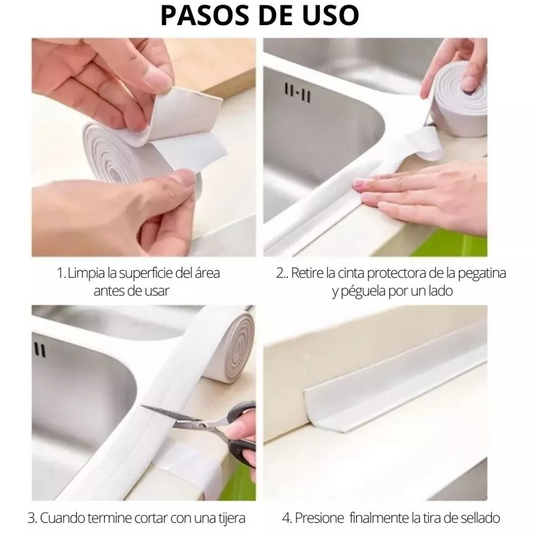 PASOS DE USO

1. Limpia la superficie del área antes de usar

2.. Retire la cinta protectora de la pegatina y péguela por un lado

3. Cuando termine cortar con una tijera

4. Presione finalmente la tira de sellado