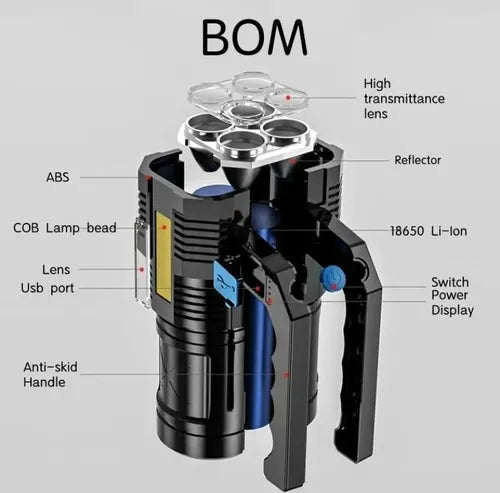 BOM

High transmittance lens

Reflector

ABS

COB Lamp bead

18650 Li-Ion

Lens

Usb port

Switch

Power Display

Anti-skid Handle